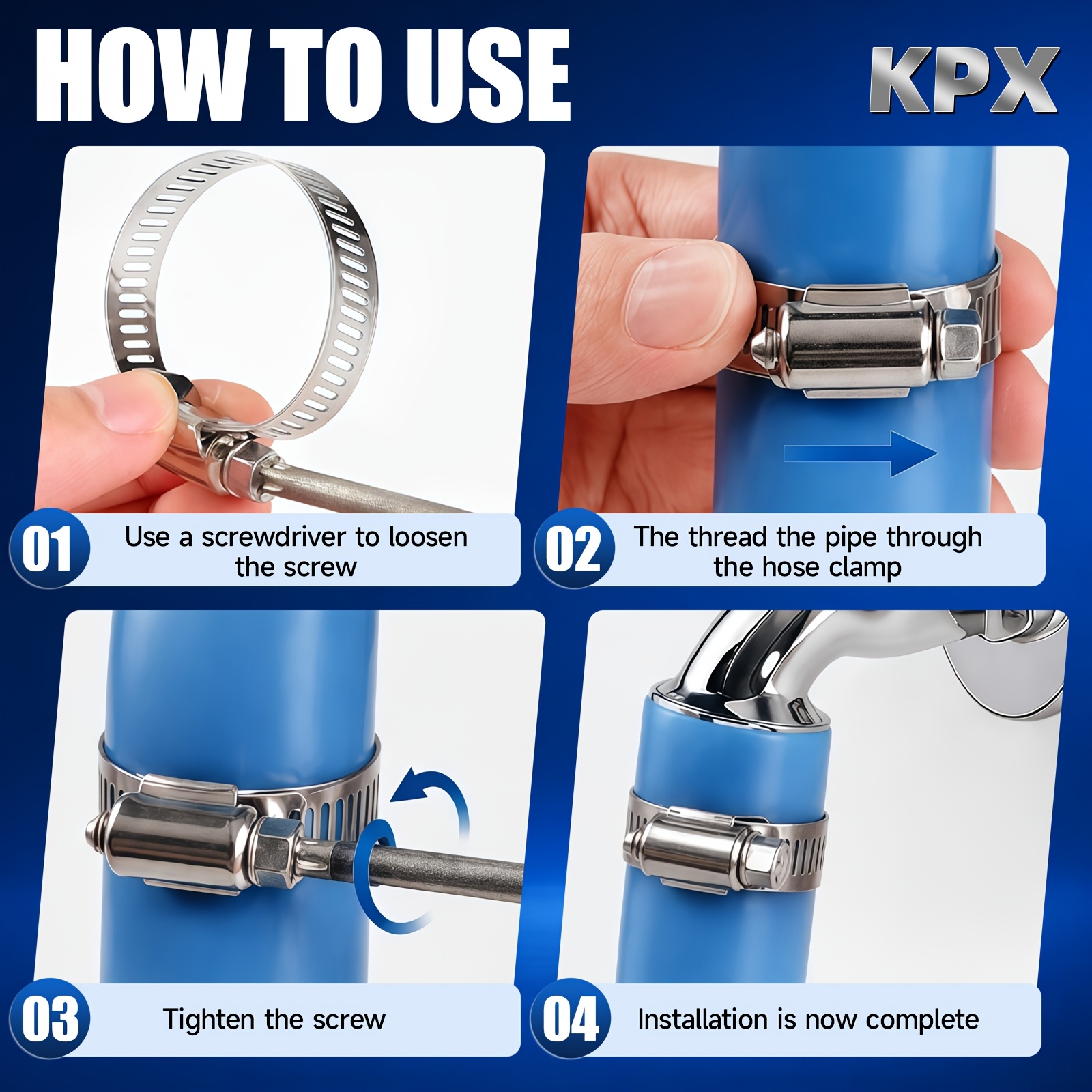 HOW TO USE

KPX

01

Use a screwdriver to loosen the screw

02

The thread the pipe through the hose clamp

03

Tighten the screw

04

Installation is now complete