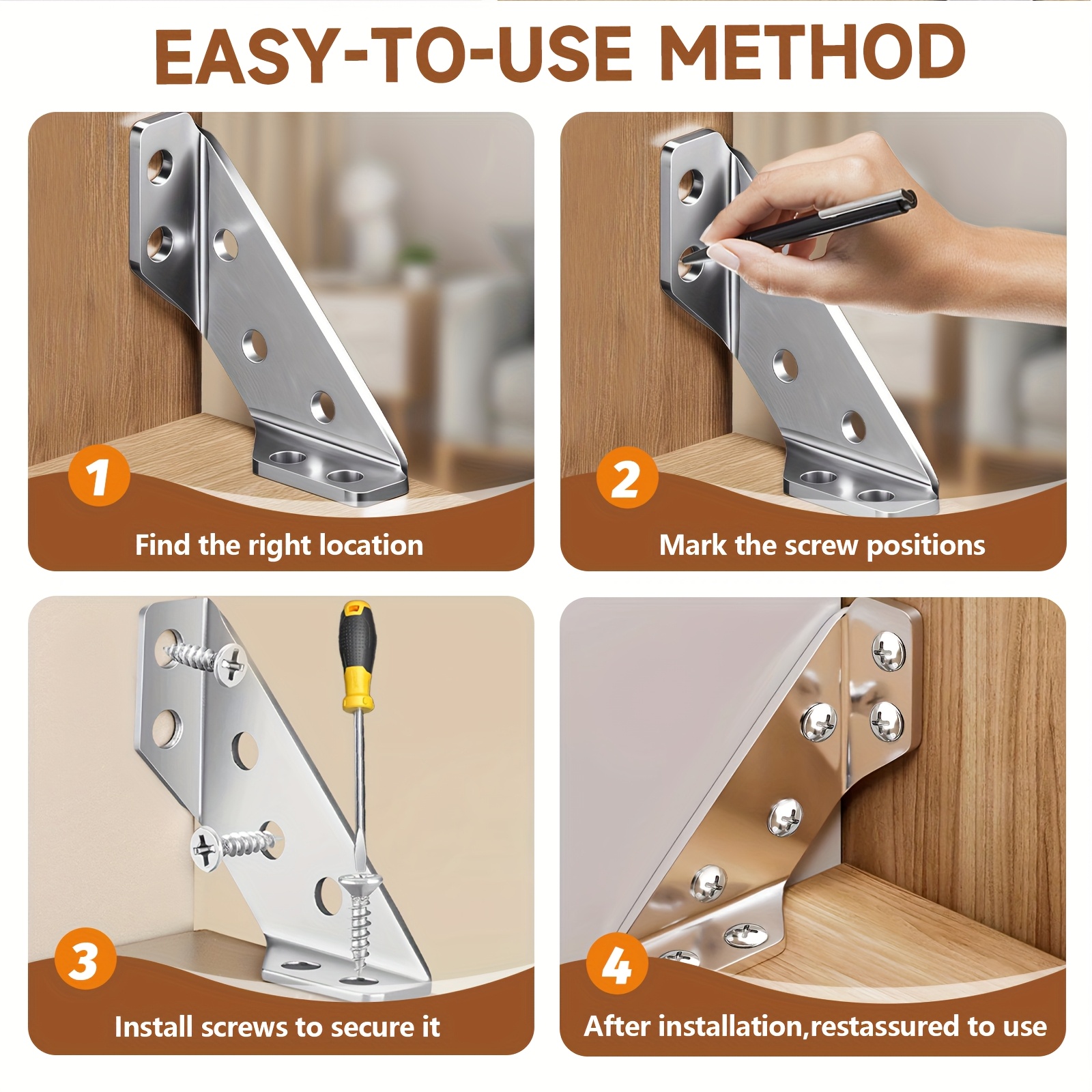 EASY-TO-USE METHOD

1

Find the right location

2

Mark the screw positions

3

Install screws to secure it

4

After installation,restassured to use